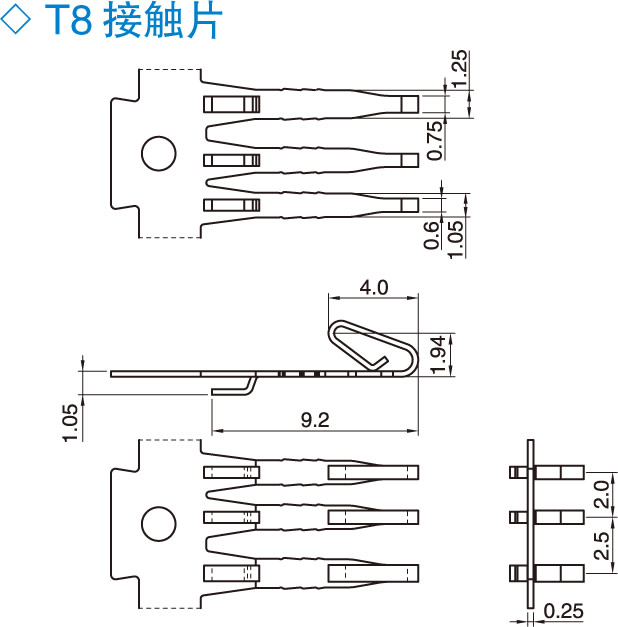 ◇ T8 接触片

1.25
0.75
0.6
1.05

4.0
1.94
1.05
9.2

2.0
2.5
0.25